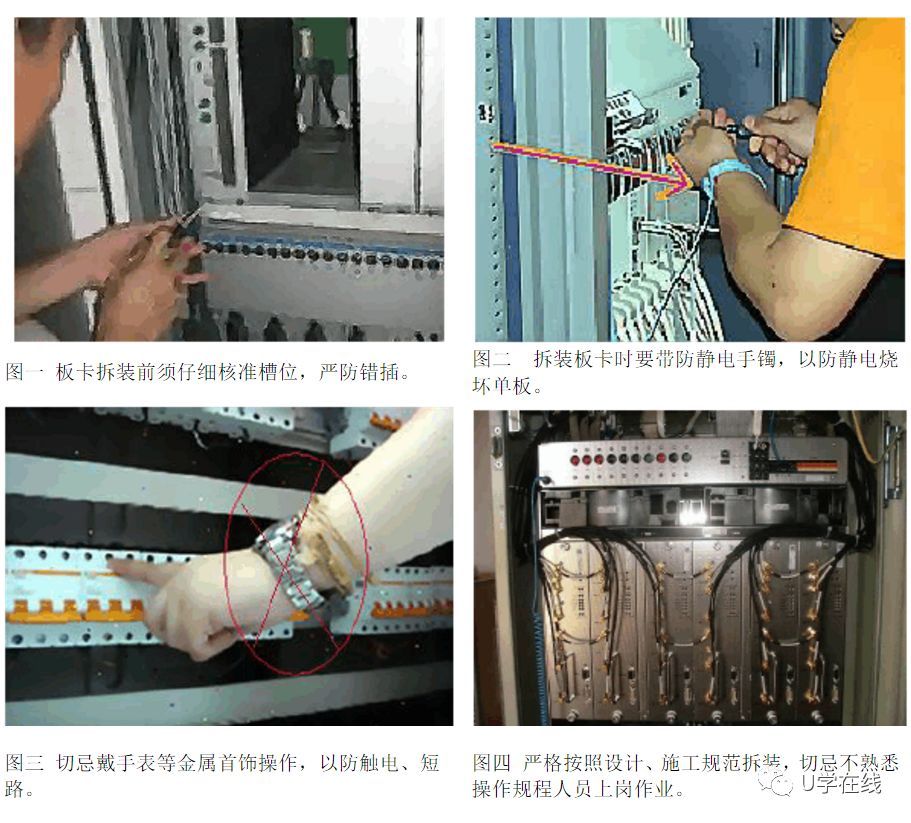 图一 板卡拆装前须仔细核准槽位，严防错插。

图二 拆装板卡时要带防静电手镯，以防静电烧坏单板。

图三 切忌戴手表等金属首饰操作，以防触电、短路。

图四 严格按照设计、施工规范拆装，切忌不熟悉操作规程人员上岗作业。

U学在线